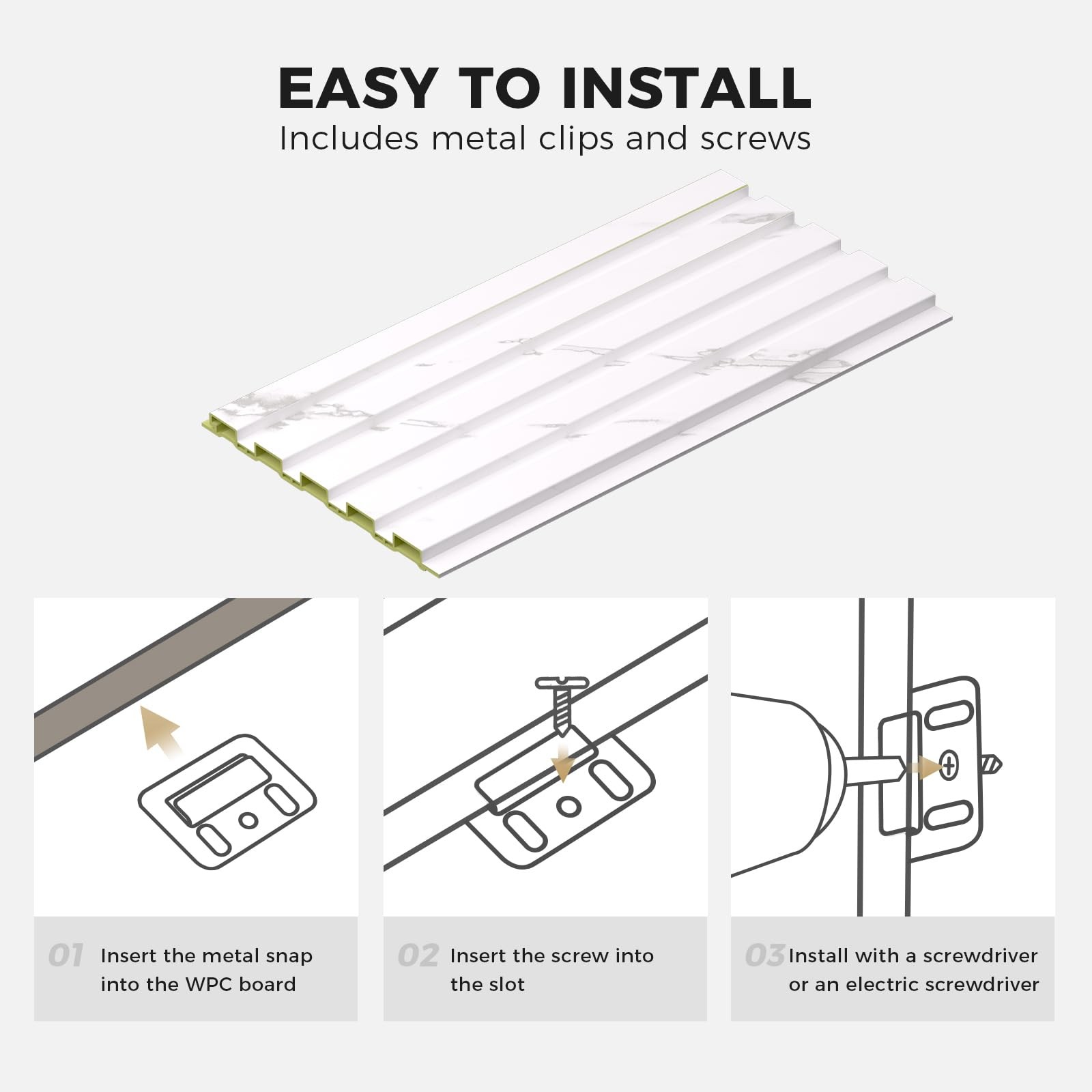 EASY TO INSTALL
Includes metal clips and screws

01 Insert the metal snap into the WPC board

02 Insert the screw into the slot

03 Install with a screwdriver or an electric screwdriver